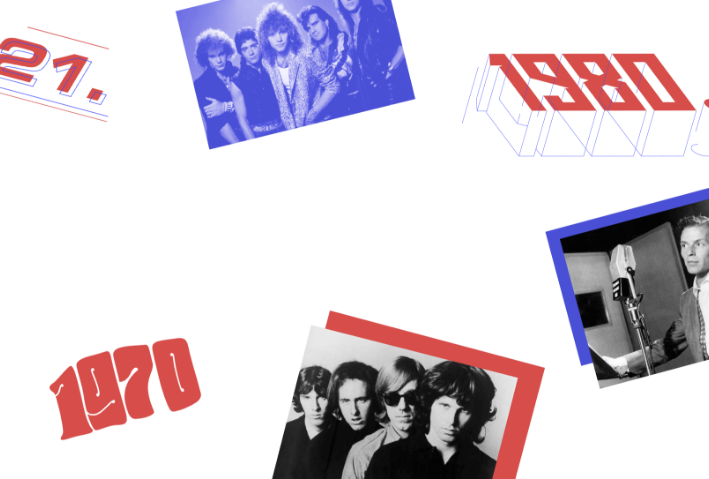 21.

1980

1970