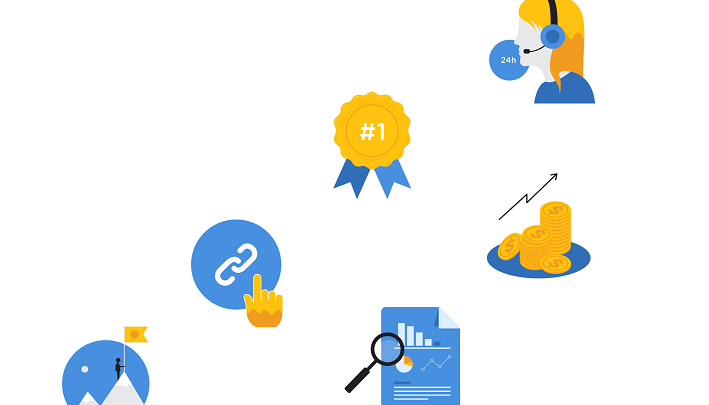 24h

#1