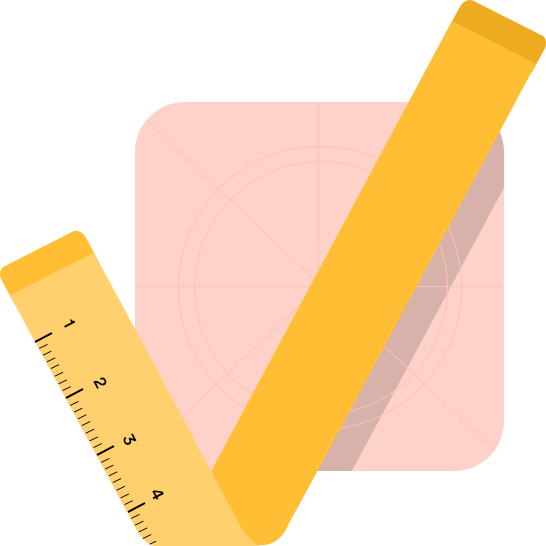 1
2
3
4