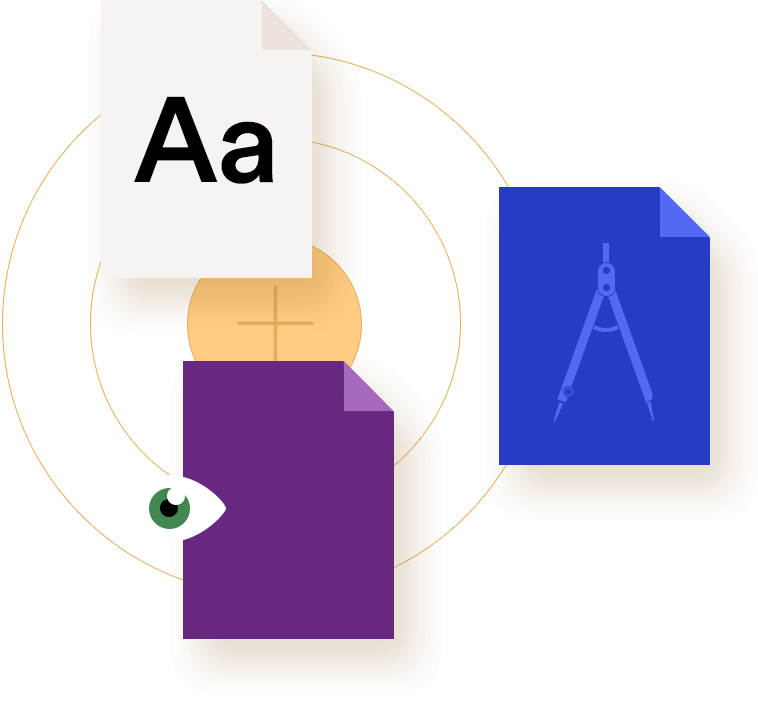 Aa